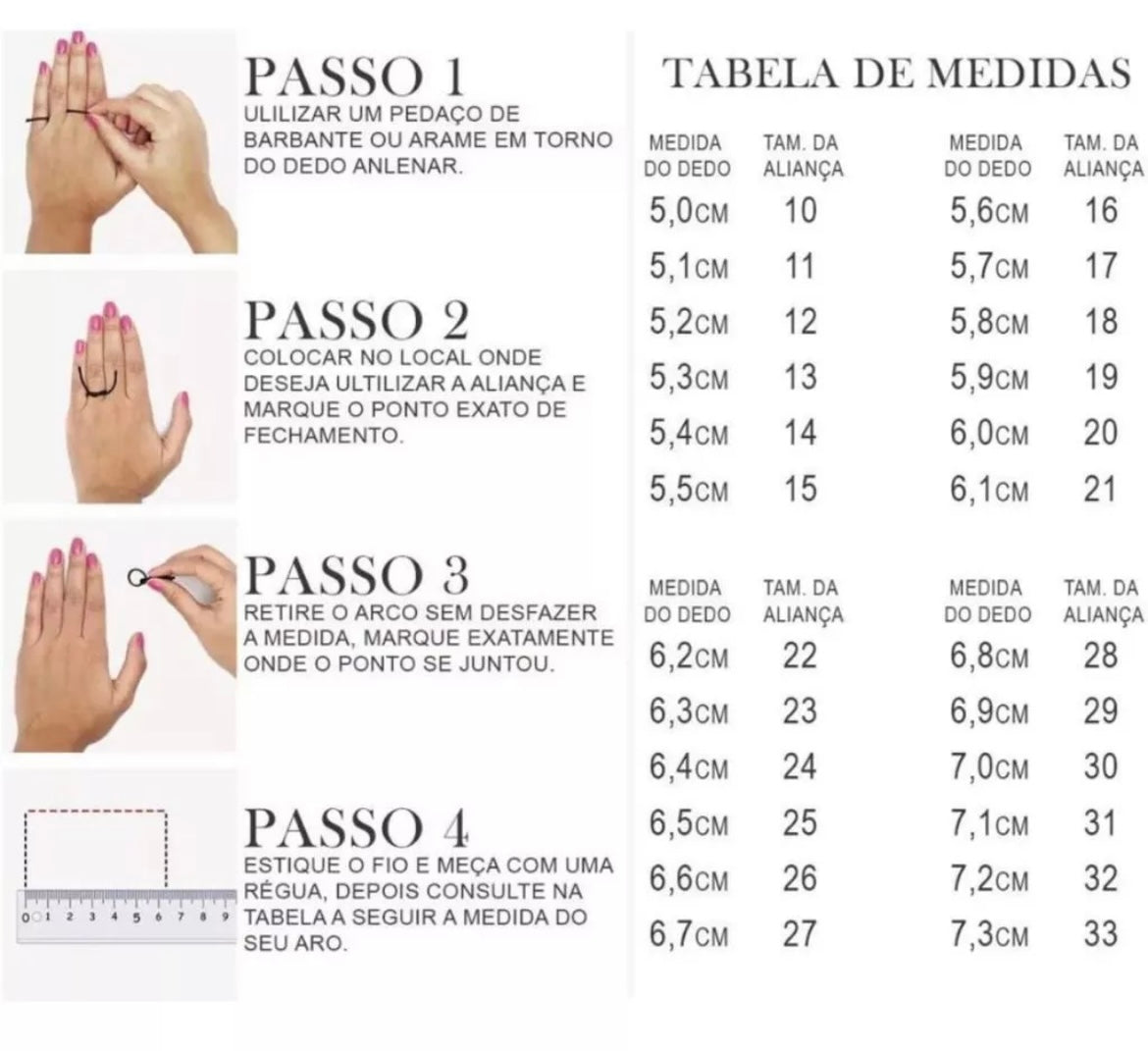 PASSO 1
ULILIZAR UM PEDAÇO DE BARBANTE OU ARAME EM TORNO DO DEDO ANLENAR.

PASSO 2
COLOCAR NO LOCAL ONDE DESEJA ULTILIZAR A ALIANÇA E MARQUE O PONTO EXATO DE FECHAMENTO.

PASSO 3
RETIRE O ARCO SEM DESFAZER A MEDIDA, MARQUE EXATAMENTE ONDE O PONTO SE JUNTOU.

PASSO 4
ESTIQUE O FIO E MEÇA COM UMA RÉGUA, DEPOIS CONSULTE NA TABELA A SEGUIR A MEDIDA DO SEU ARO.

0 1 2 3 4 5 6 7 8 9

TABELA DE MEDIDAS

| MEDIDA DO DEDO | TAM. DA ALIANÇA | MEDIDA DO DEDO | TAM. DA ALIANÇA |
|---|---|---|---|
| 5,0CM | 10 | 5,6CM | 16 |
| 5,1CM | 11 | 5,7CM | 17 |
| 5,2CM | 12 | 5,8CM | 18 |
| 5,3CM | 13 | 5,9CM | 19 |
| 5,4CM | 14 | 6,0CM | 20 |
| 5,5CM | 15 | 6,1CM | 21 |

| MEDIDA DO DEDO | TAM. DA ALIANÇA | MEDIDA DO DEDO | TAM. DA ALIANÇA |
|---|---|---|---|
| 6,2CM | 22 | 6,8CM | 28 |
| 6,3CM | 23 | 6,9CM | 29 |
| 6,4CM | 24 | 7,0CM | 30 |
| 6,5CM | 25 | 7,1CM | 31 |
| 6,6CM | 26 | 7,2CM | 32 |
| 6,7CM | 27 | 7,3CM | 33 |